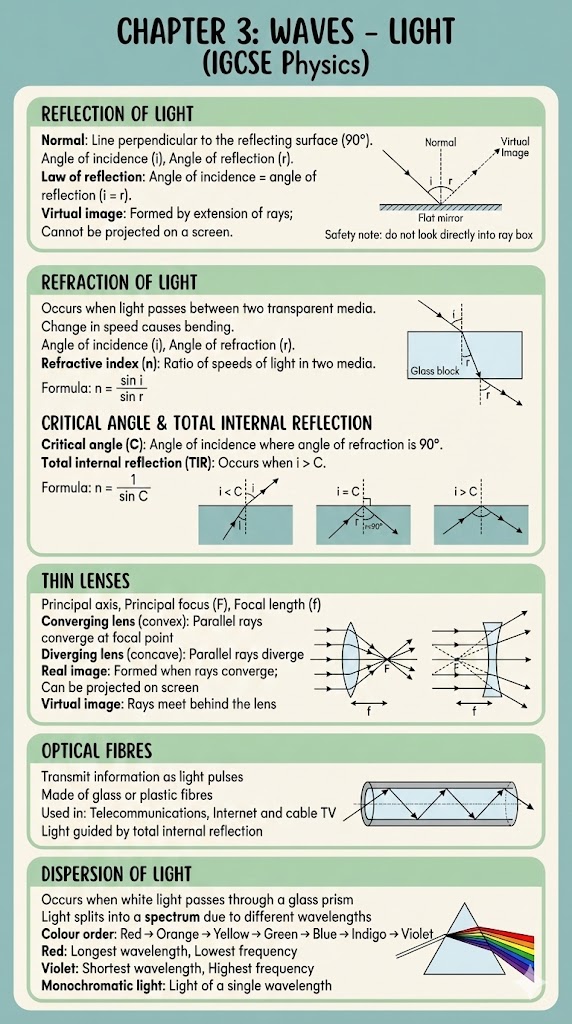 CHAPTER 3: WAVES - LIGHT
(IGCSE Physics)

REFLECTION OF LIGHT

Normal: Line perpendicular to the reflecting surface (90°).
Angle of incidence (i), Angle of reflection (r).
Law of reflection: Angle of incidence = angle of reflection (i = r).
Virtual image: Formed by extension of rays; Cannot be projected on a screen.

Normal
Virtual Image
i
r
Flat mirror
Safety note: do not look directly into ray box

REFRACTION OF LIGHT

Occurs when light passes between two transparent media.
Change in speed causes bending.
Angle of incidence (i), Angle of refraction (r).
Refractive index (n): Ratio of speeds of light in two media.
Formula: $n = \frac{\sin i}{\sin r}$

i
r
Glass block
r

CRITICAL ANGLE & TOTAL INTERNAL REFLECTION

Critical angle (C): Angle of incidence where angle of refraction is 90°.
Total internal reflection (TIR): Occurs when i > C.
Formula: $n = \frac{1}{\sin C}$

i < C
i
i
i = C
r
r=90°
i > C

THIN LENSES

Principal axis, Principal focus (F), Focal length (f)
Converging lens (convex): Parallel rays converge at focal point
Diverging lens (concave): Parallel rays diverge
Real image: Formed when rays converge; Can be projected on screen
Virtual image: Rays meet behind the lens

F
f
F
f

OPTICAL FIBRES

Transmit information as light pulses
Made of glass or plastic fibres
Used in: Telecommunications, Internet and cable TV
Light guided by total internal reflection

DISPERSION OF LIGHT

Occurs when white light passes through a glass prism
Light splits into a spectrum due to different wavelengths
Colour order: Red → Orange → Yellow → Green → Blue → Indigo → Violet
Red: Longest wavelength, Lowest frequency
Violet: Shortest wavelength, Highest frequency
Monochromatic light: Light of a single wavelength